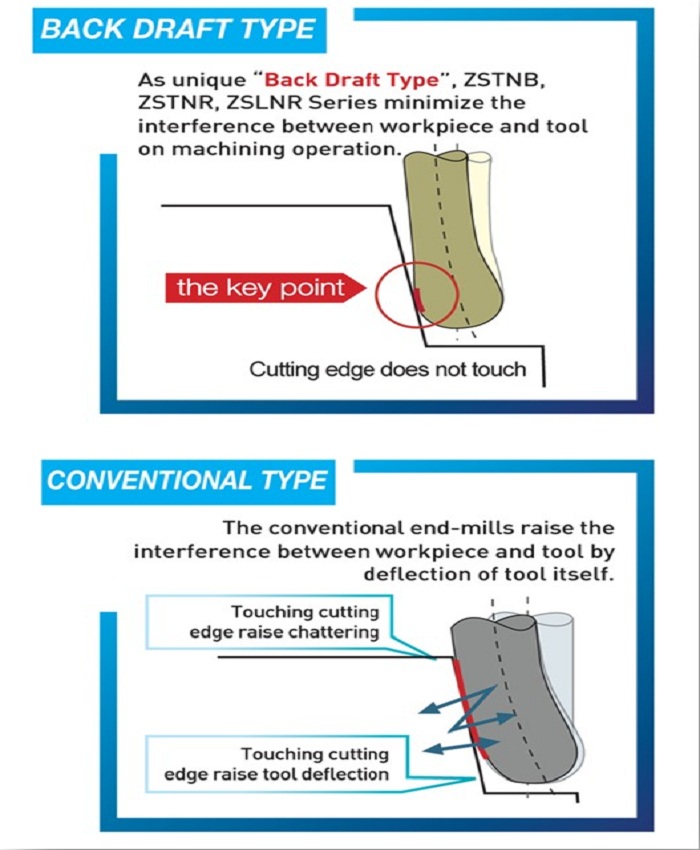 BACK DRAFT TYPE

As unique "Back Draft Type", ZSTNB, ZSTNR, ZSLNR Series minimize the interference between workpiece and tool on machining operation.

the key point

Cutting edge does not touch

CONVENTIONAL TYPE

The conventional end-mills raise the interference between workpiece and tool by deflection of tool itself.

Touching cutting edge raise chattering

Touching cutting edge raise tool deflection